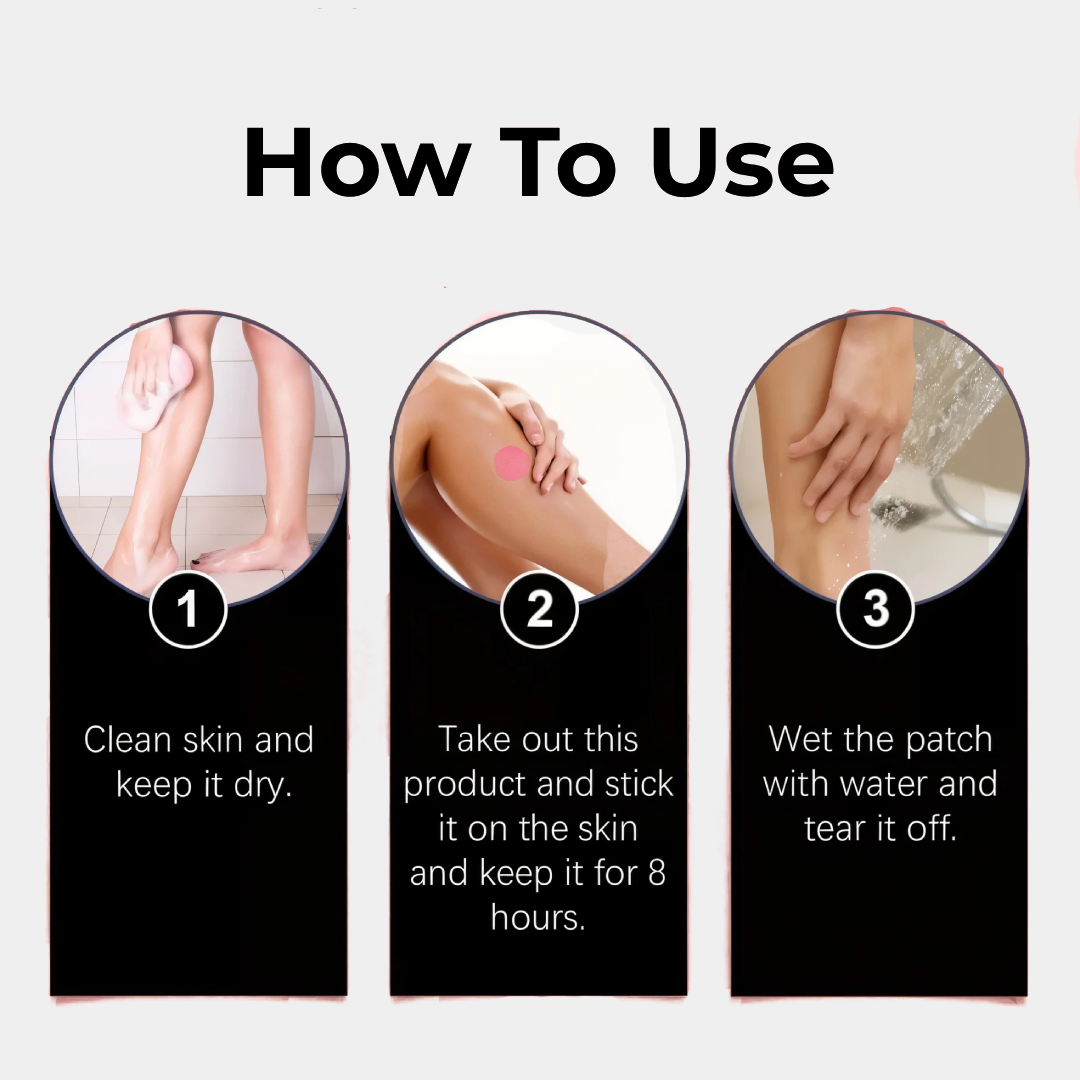 How To Use

1

Clean skin and keep it dry.

2

Take out this product and stick it on the skin and keep it for 8 hours.

3

Wet the patch with water and tear it off.